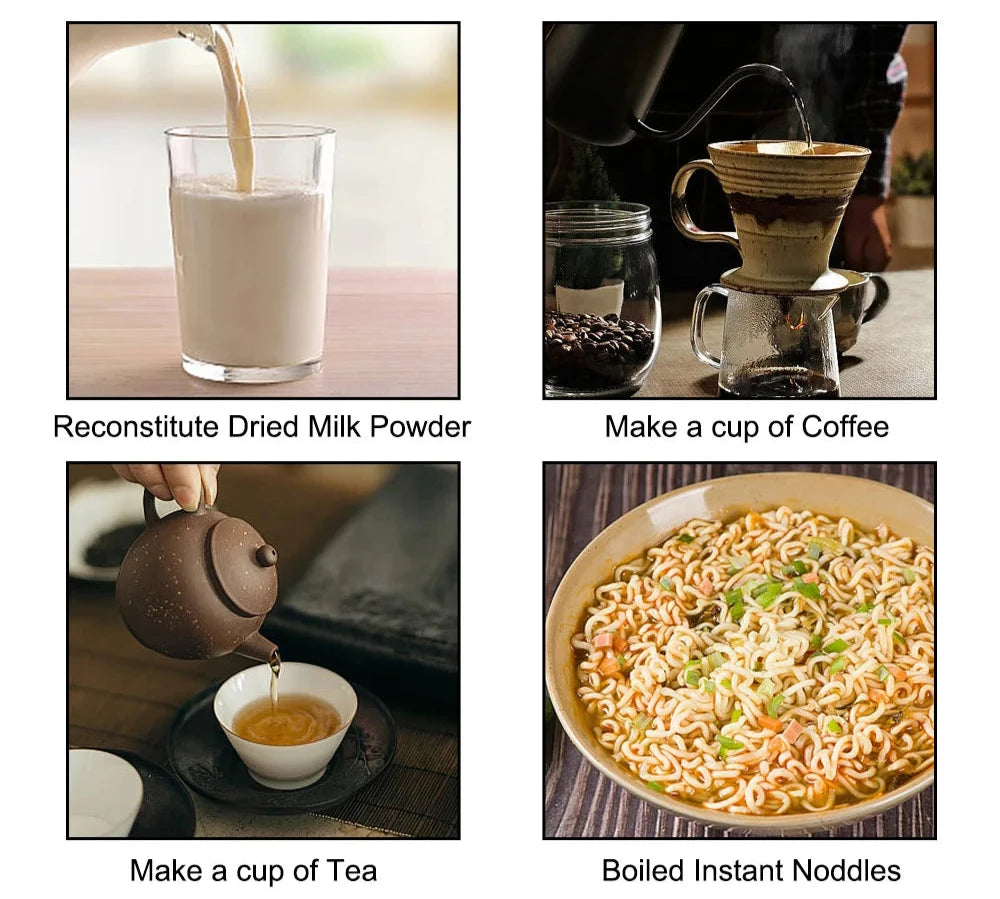 Reconstitute Dried Milk Powder

Make a cup of Coffee

Make a cup of Tea

Boiled Instant Noddles